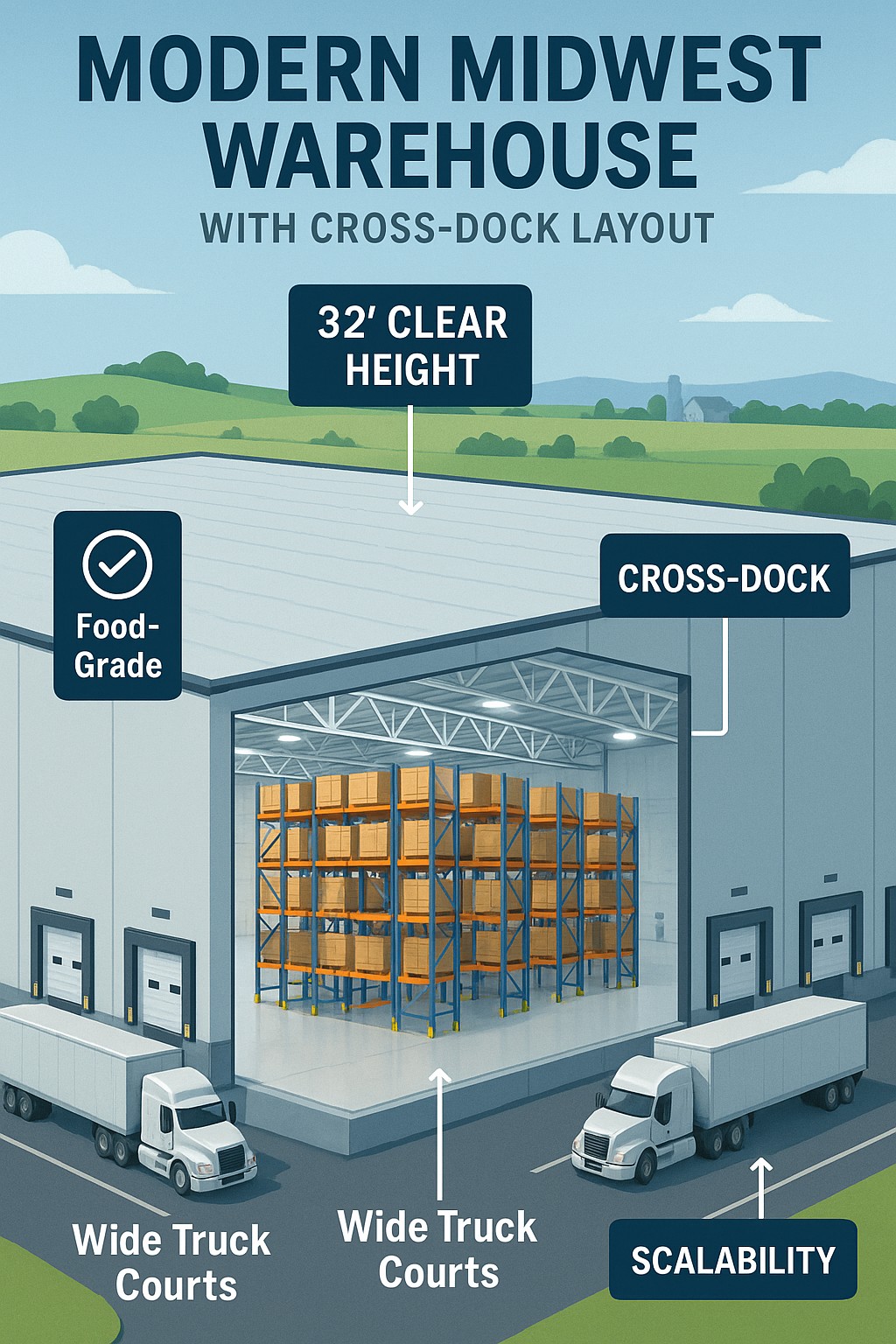 MODERN MIDWEST WAREHOUSE

WITH CROSS-DOCK LAYOUT

32′ CLEAR HEIGHT

Food-Grade

CROSS-DOCK

Wide Truck Courts

Wide Truck Courts

SCALABILITY